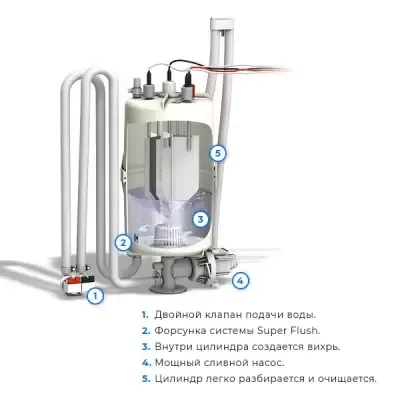 5

3

2

4

1

1. Двойной клапан подачи воды.
2. Форсунка системы Super Flush.
3. Внутри цилиндра создается вихрь.
4. Мощный сливной насос.
5. Цилиндр легко разбирается и очищается.