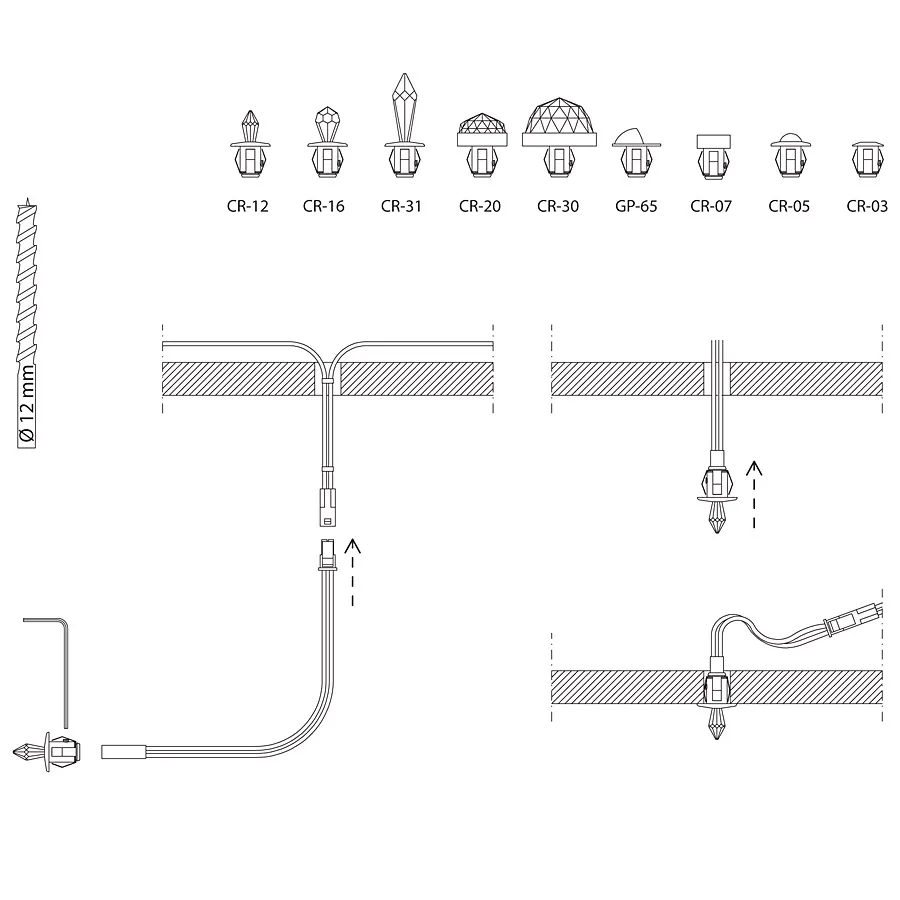 CR-12 CR-16 CR-31 CR-20 CR-30 GP-65 CR-07 CR-05 CR-03

Ø 12 mm